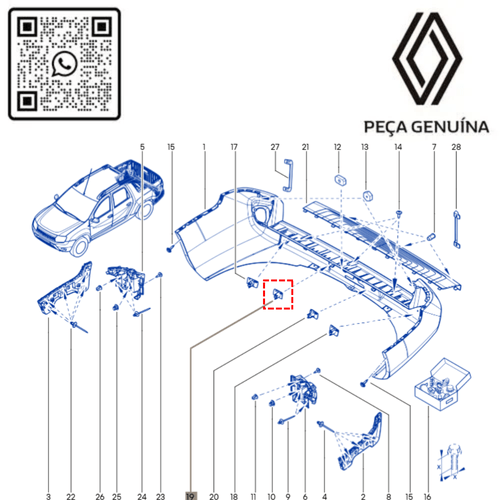 PEÇA GENUÍNA

5 15 1 17 27 21 12 13 14 7 28

3 22 26 25 24 23 19 20 18 11 10 9 6 4 2 8 15 16

X X